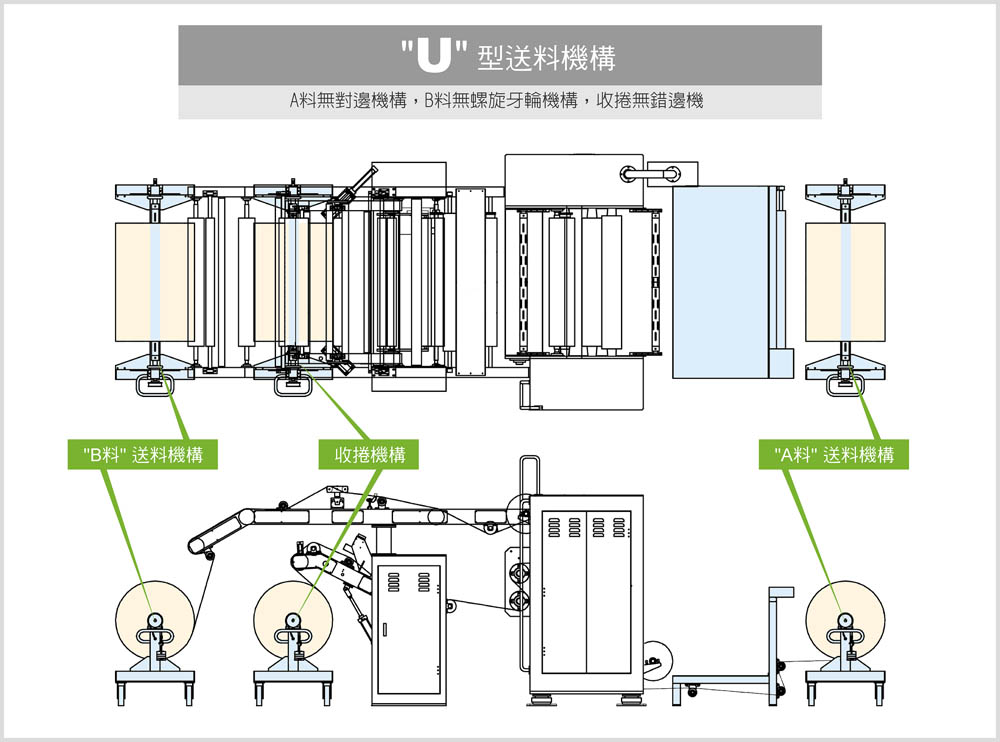 "U" 型送料機構

A料無對邊機構，B料無螺旋牙輪機構，收捲無錯邊機

"B料" 送料機構

收捲機構

"A料" 送料機構