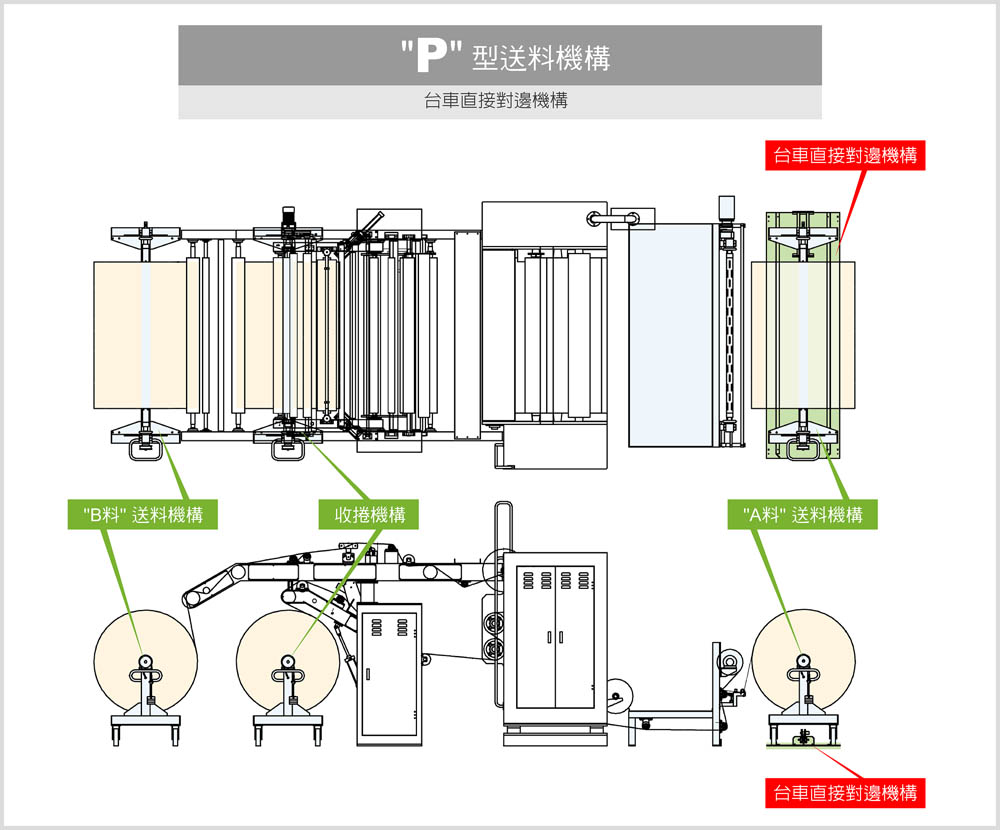 "P" 型送料機構

台車直接對邊機構

台車直接對邊機構

"B料" 送料機構

收捲機構

"A料" 送料機構

台車直接對邊機構