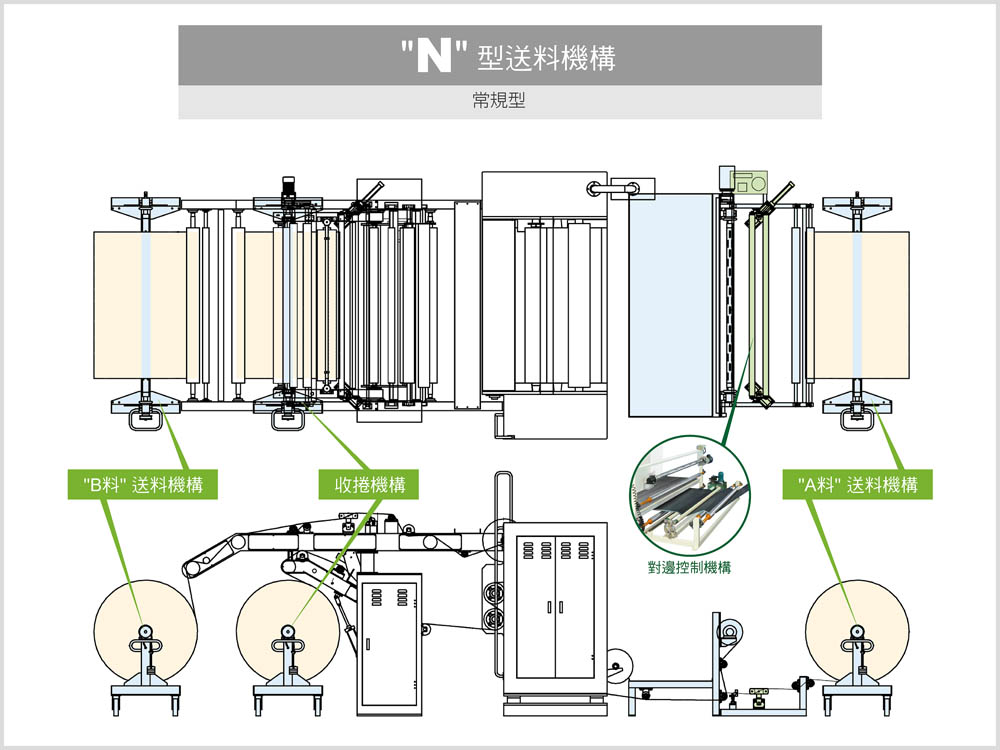 "N" 型送料機構

常規型

"B料" 送料機構

收捲機構

對邊控制機構

"A料" 送料機構